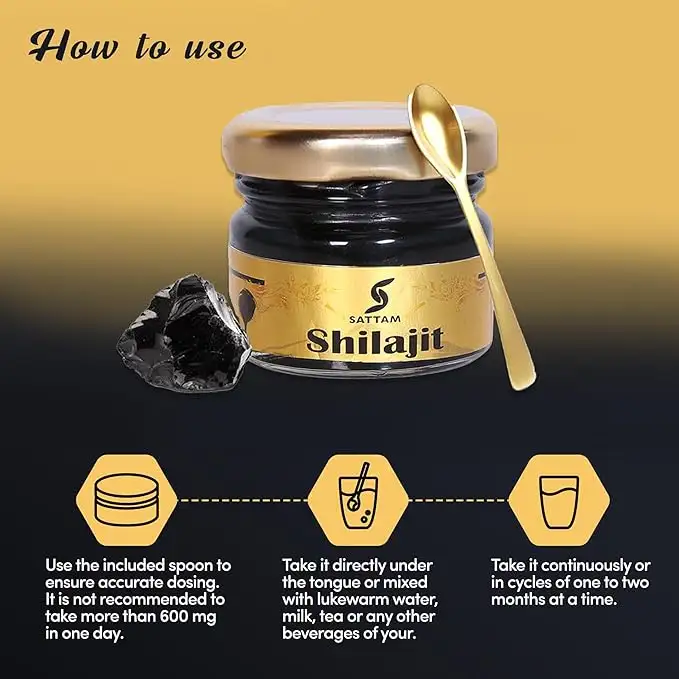 How to use

SATTAM
Shilajit

Use the included spoon to ensure accurate dosing. It is not recommended to take more than 600 mg in one day.

Take it directly under the tongue or mixed with lukewarm water, milk, tea or any other beverages of your.

Take it continuously or in cycles of one to two months at a time.