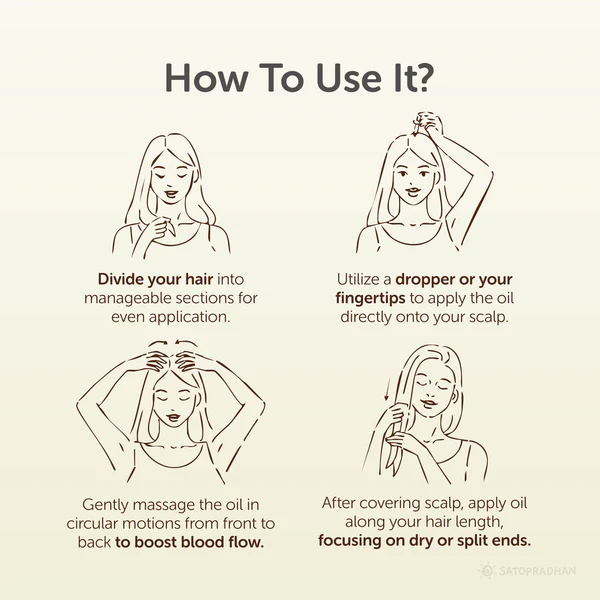 How To Use It?

Divide your hair into manageable sections for even application.

Utilize a dropper or your fingertips to apply the oil directly onto your scalp.

Gently massage the oil in circular motions from front to back to boost blood flow.

After covering scalp, apply oil along your hair length, focusing on dry or split ends.

SATOPRADHAN