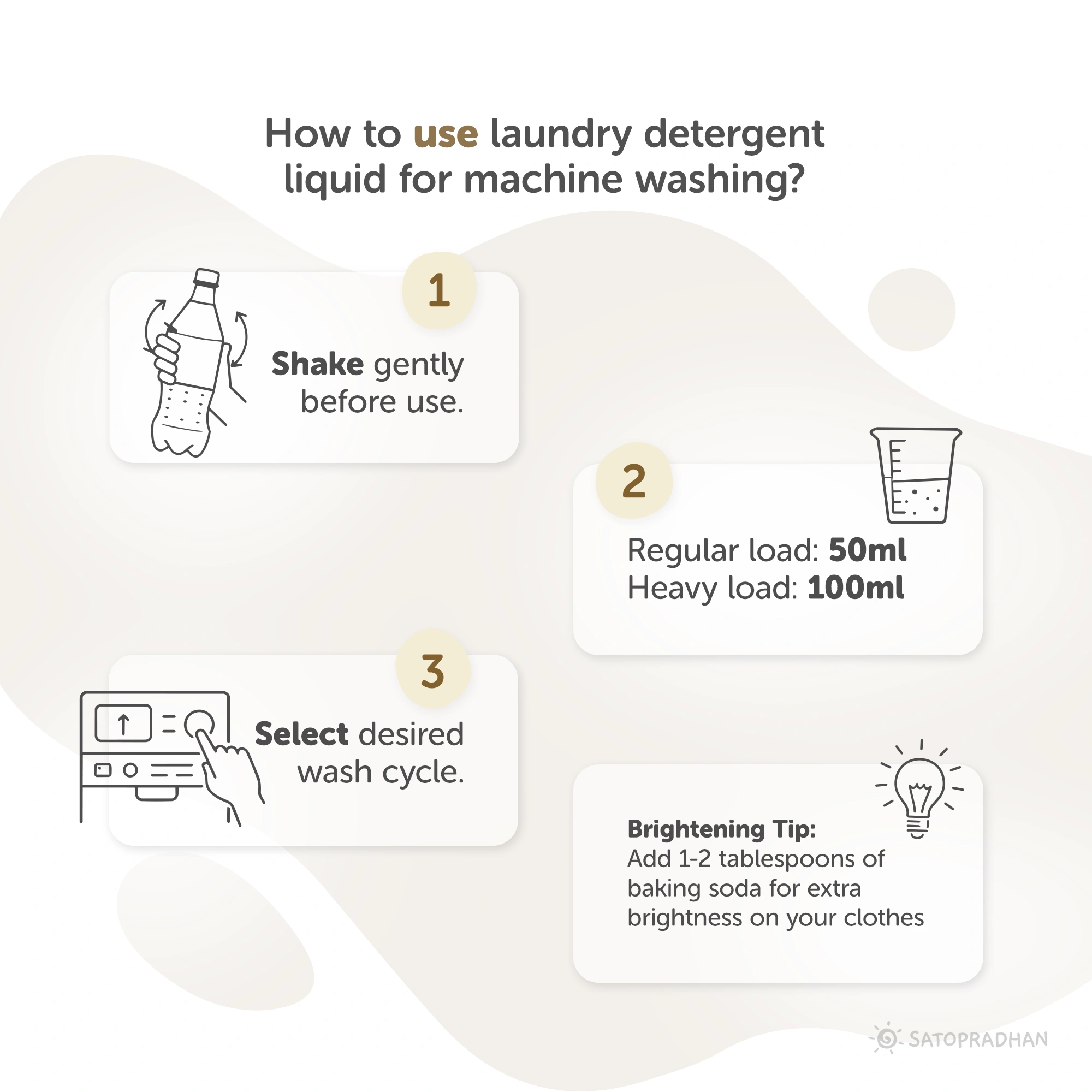 How to use laundry detergent liquid for machine washing?

1

Shake gently before use.

2

Regular load: 50ml
Heavy load: 100ml

3

Select desired wash cycle.

Brightening Tip:
Add 1-2 tablespoons of baking soda for extra brightness on your clothes

SATOPRADHAN