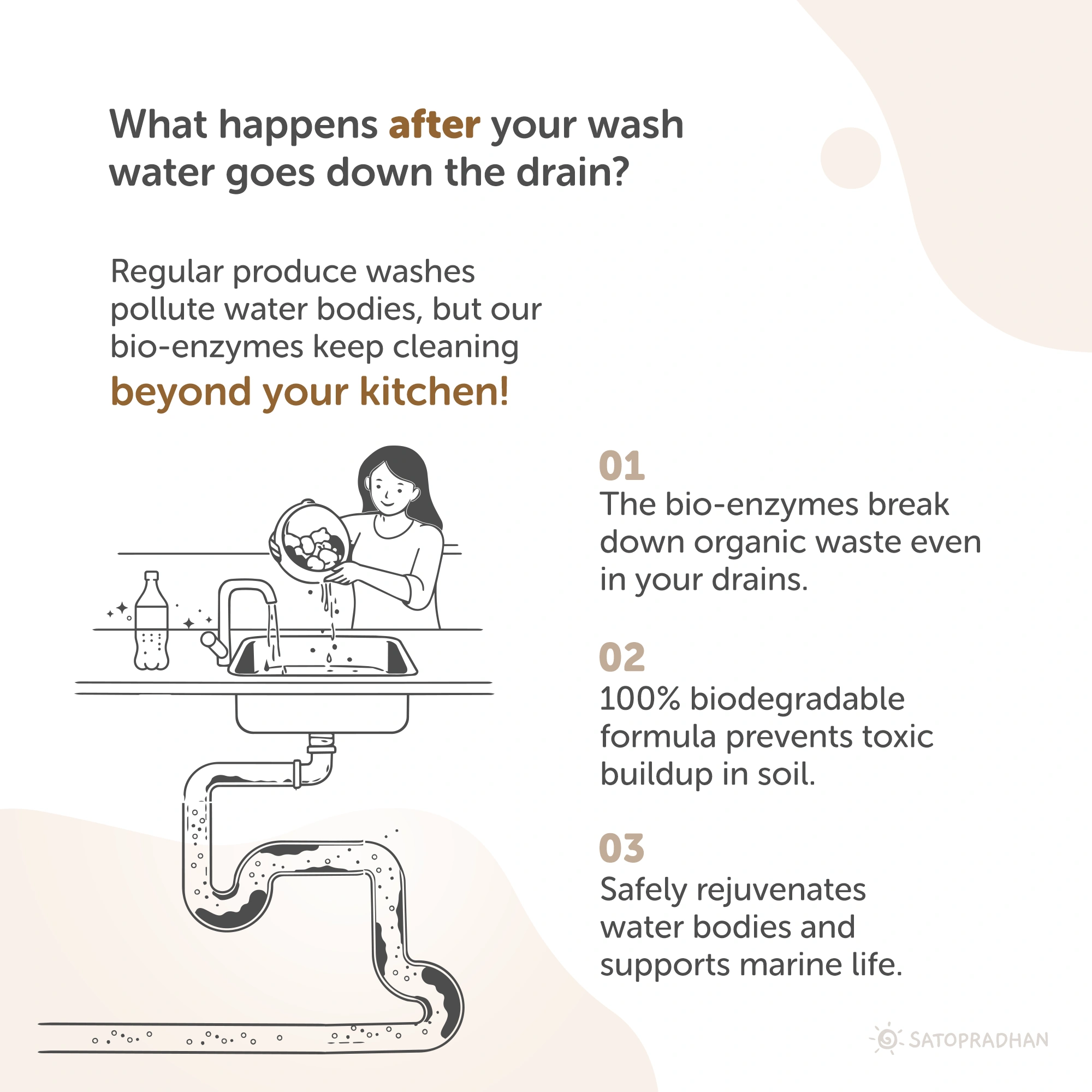 What happens after your wash water goes down the drain?

Regular produce washes pollute water bodies, but our bio-enzymes keep cleaning beyond your kitchen!

01
The bio-enzymes break down organic waste even in your drains.

02
100% biodegradable formula prevents toxic buildup in soil.

03
Safely rejuvenates water bodies and supports marine life.

SATOPRADHAN