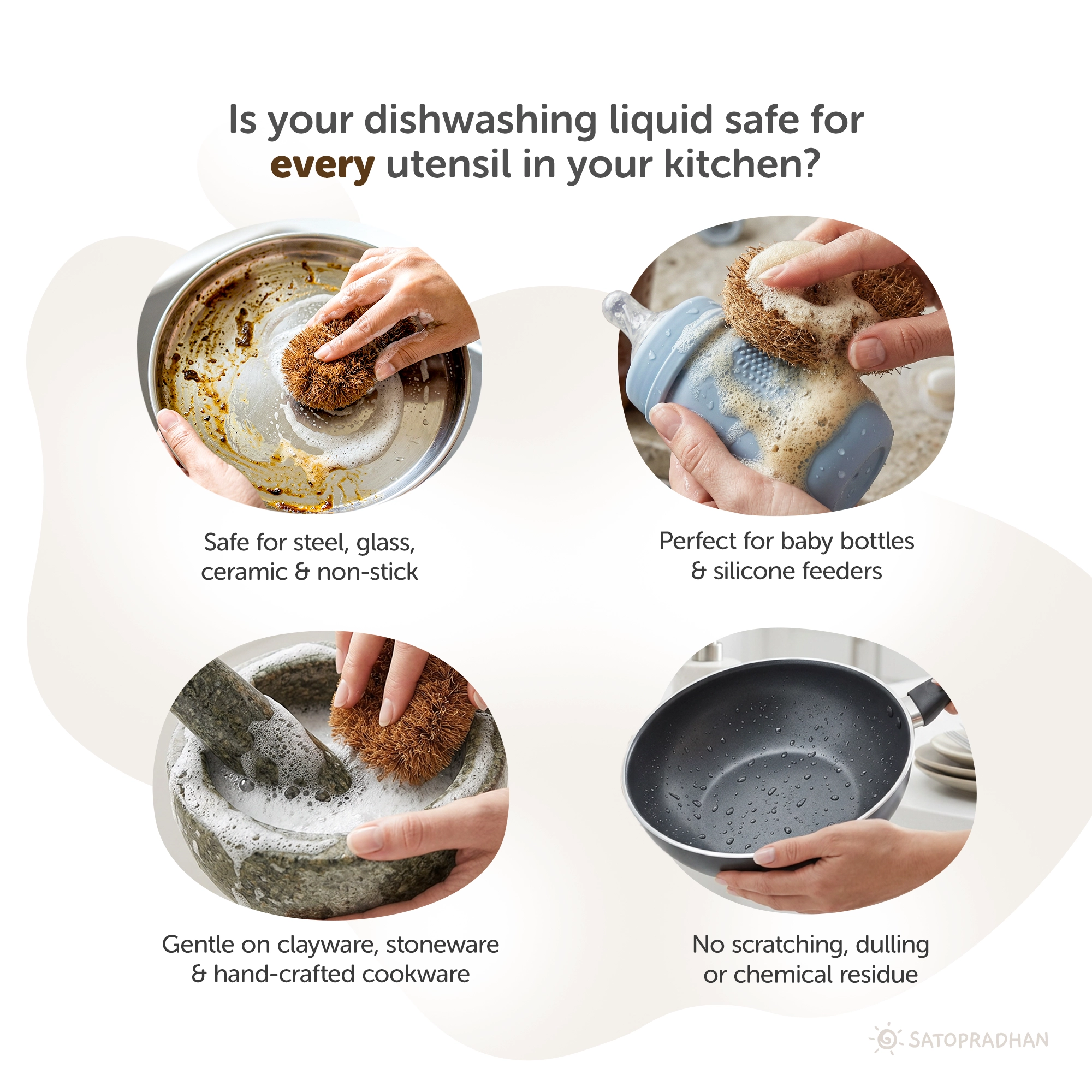 Is your dishwashing liquid safe for every utensil in your kitchen?

Safe for steel, glass, ceramic & non-stick

Perfect for baby bottles & silicone feeders

Gentle on clayware, stoneware & hand-crafted cookware

No scratching, dulling or chemical residue

SATOPRADHAN