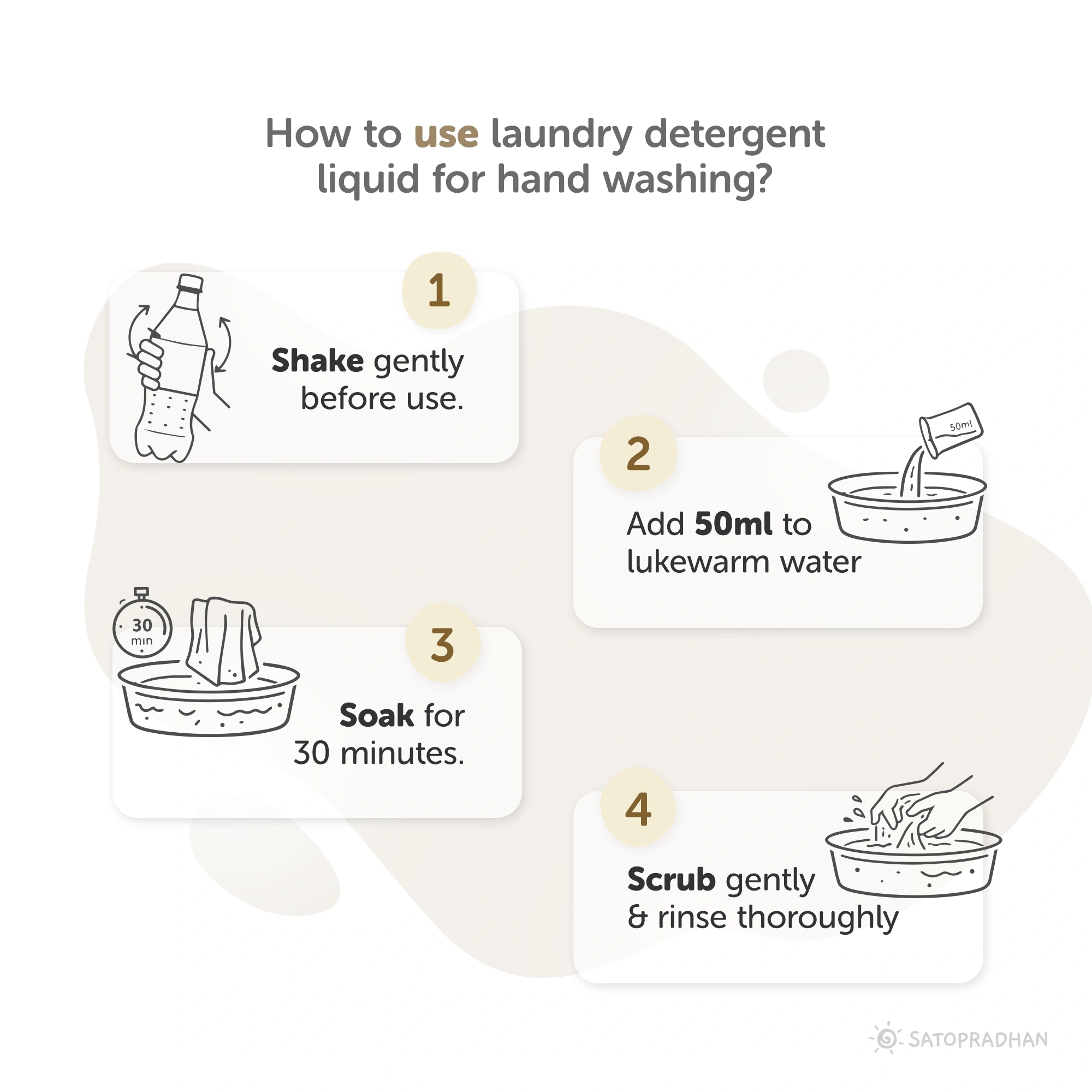 How to use laundry detergent liquid for hand washing?

1

Shake gently before use.

2

50ml

Add 50ml to lukewarm water

30 min

3

Soak for 30 minutes.

4

Scrub gently & rinse thoroughly

SATOPRADHAN